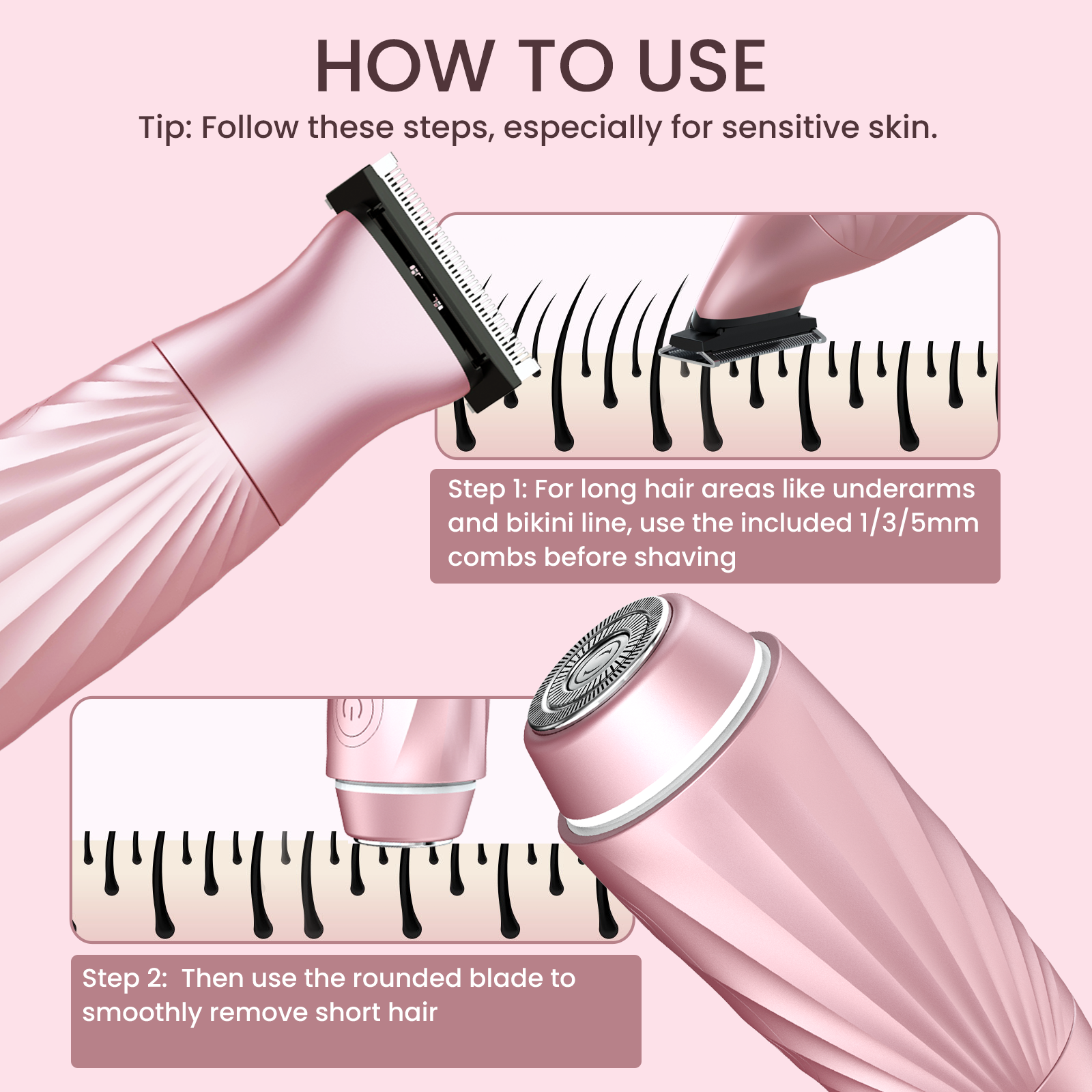 HOW TO USE

Tip: Follow these steps, especially for sensitive skin.

Step 1: For long hair areas like underarms and bikini line, use the included 1/3/5mm combs before shaving

Step 2:  Then use the rounded blade to smoothly remove short hair